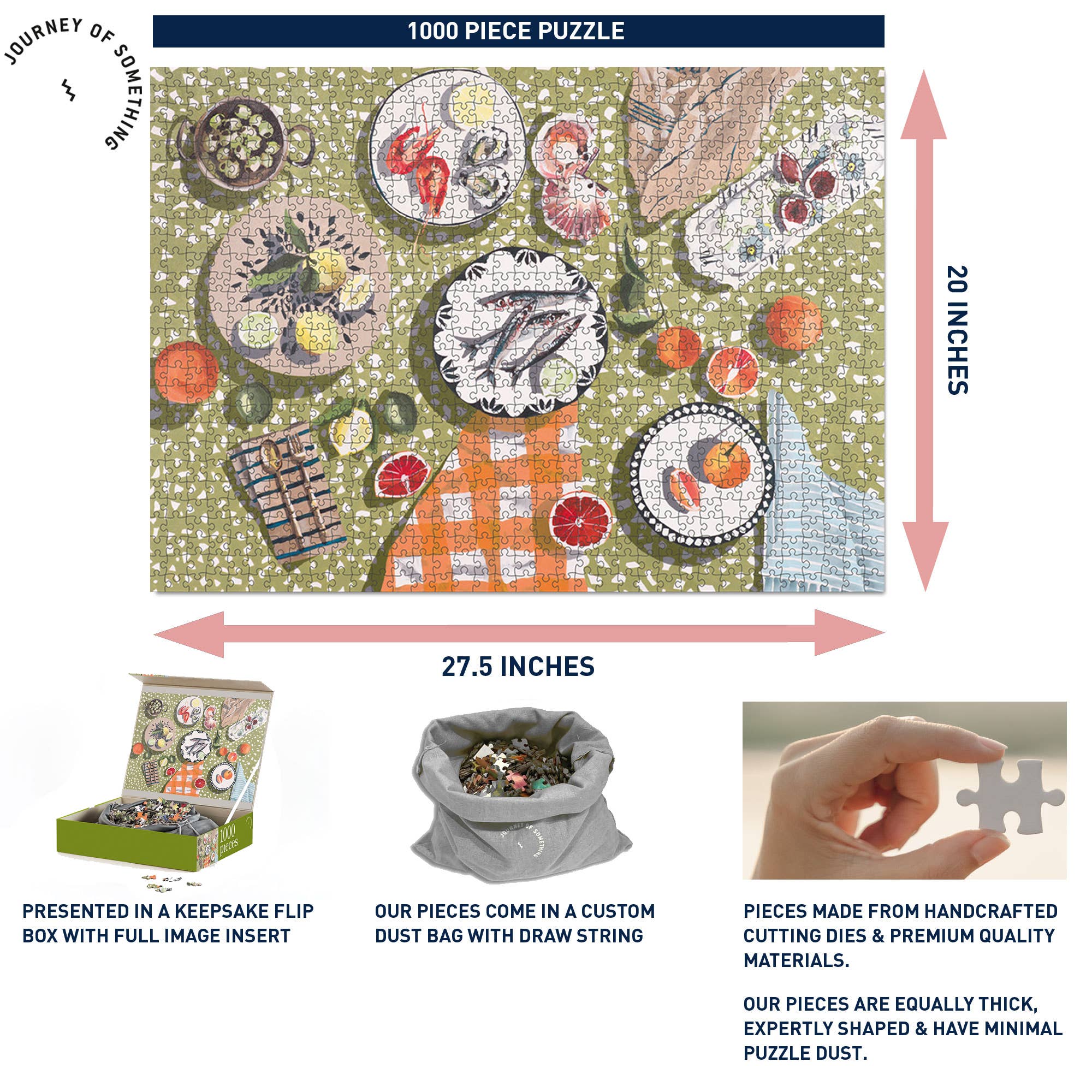 JOURNEY OF SOMETHING

1000 PIECE PUZZLE

20 INCHES

27.5 INCHES

1000 pieces

JOURNEY OF SOMETHING

PRESENTED IN A KEEPSAKE FLIP BOX WITH FULL IMAGE INSERT

OUR PIECES COME IN A CUSTOM DUST BAG WITH DRAW STRING

PIECES MADE FROM HANDCRAFTED CUTTING DIES & PREMIUM QUALITY MATERIALS.

OUR PIECES ARE EQUALLY THICK, EXPERTLY SHAPED & HAVE MINIMAL PUZZLE DUST.